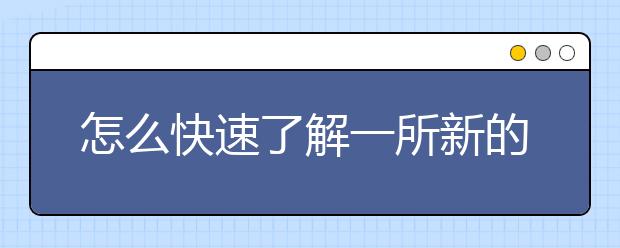 怎么快速了解一所新的